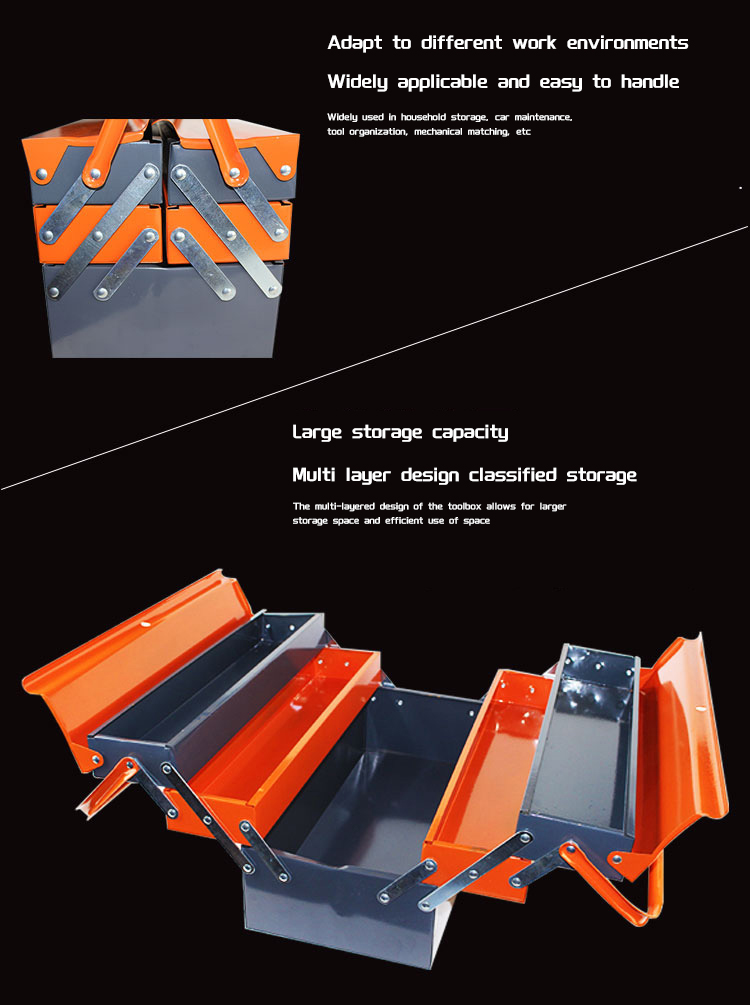 Adapt to different work environments

Widely applicable and easy to handle

Widely used in household storage, car maintenance, tool organization, mechanical matching, etc

Large storage capacity

Multi layer design classified storage

The multi-layered design of the toolbox allows for larger storage space and efficient use of space