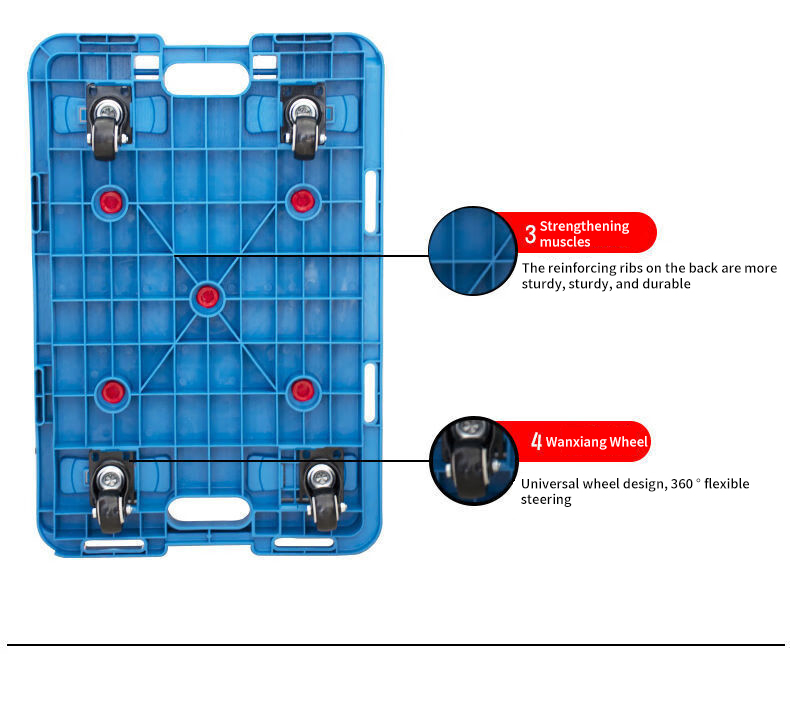 3 Strengthening muscles

The reinforcing ribs on the back are more sturdy, sturdy, and durable

4 Wanxiang Wheel

Universal wheel design, 360 ° flexible steering