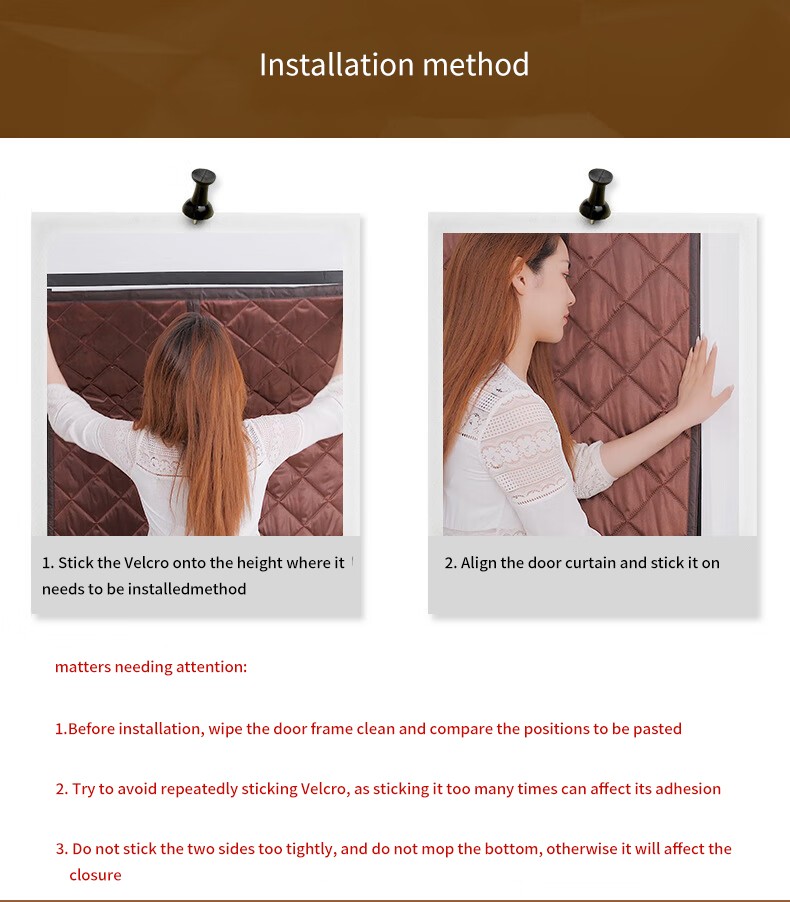 Installation method

1. Stick the Velcro onto the height where it needs to be installedmethod

2. Align the door curtain and stick it on

matters needing attention:

1.Before installation, wipe the door frame clean and compare the positions to be pasted

2. Try to avoid repeatedly sticking Velcro, as sticking it too many times can affect its adhesion

3. Do not stick the two sides too tightly, and do not mop the bottom, otherwise it will affect the closure