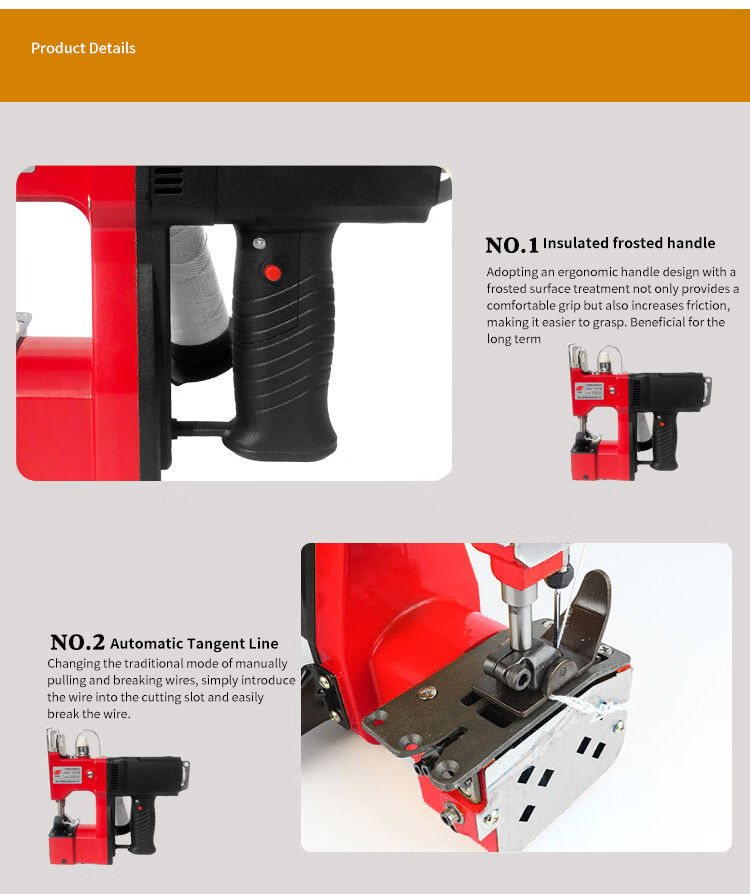 Product Details

NO.1 Insulated frosted handle

Adopting an ergonomic handle design with a frosted surface treatment not only provides a comfortable grip but also increases friction, making it easier to grasp. Beneficial for the long term

NO.2 Automatic Tangent Line

Changing the traditional mode of manually pulling and breaking wires, simply introduce the wire into the cutting slot and easily break the wire.