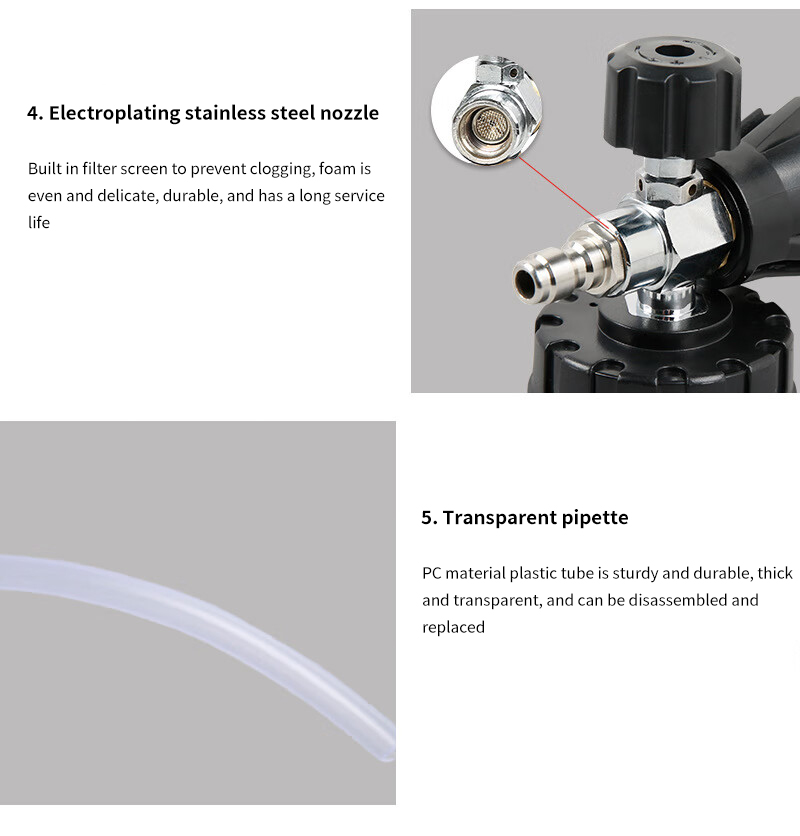 4. Electroplating stainless steel nozzle

Built in filter screen to prevent clogging, foam is even and delicate, durable, and has a long service life

5. Transparent pipette

PC material plastic tube is sturdy and durable, thick and transparent, and can be disassembled and replaced