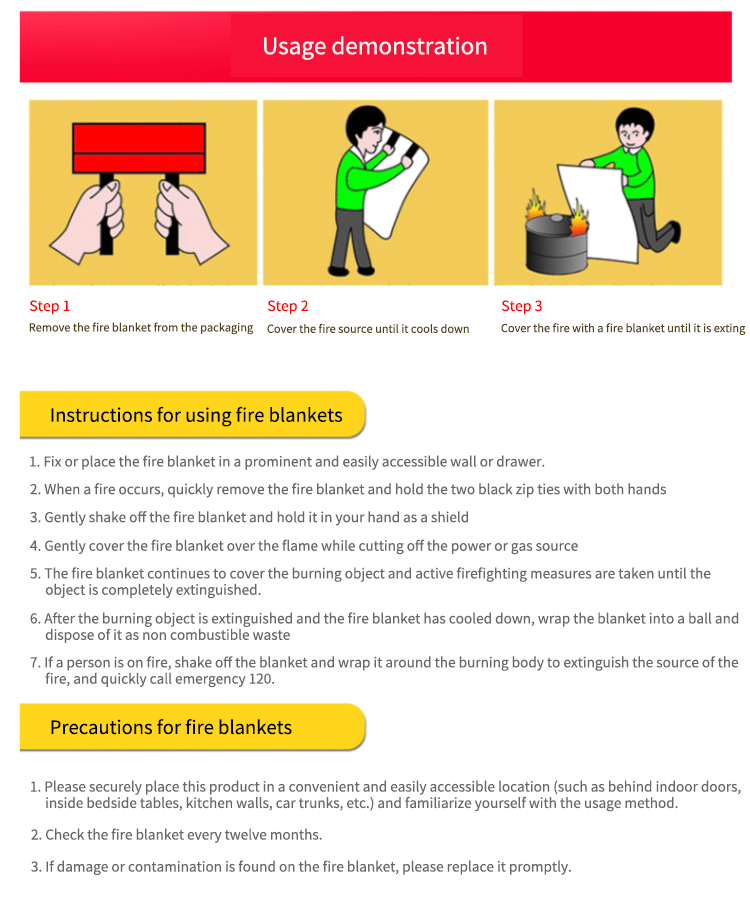 Usage demonstration

Step 1
Remove the fire blanket from the packaging

Step 2
Cover the fire source until it cools down

Step 3
Cover the fire with a fire blanket until it is exting

Instructions for using fire blankets

1. Fix or place the fire blanket in a prominent and easily accessible wall or drawer.

2. When a fire occurs, quickly remove the fire blanket and hold the two black zip ties with both hands

3. Gently shake off the fire blanket and hold it in your hand as a shield

4. Gently cover the fire blanket over the flame while cutting off the power or gas source

5. The fire blanket continues to cover the burning object and active firefighting measures are taken until the object is completely extinguished.

6. After the burning object is extinguished and the fire blanket has cooled down, wrap the blanket into a ball and dispose of it as non combustible waste

7. If a person is on fire, shake off the blanket and wrap it around the burning body to extinguish the source of the fire, and quickly call emergency 120.

Precautions for fire blankets

1. Please securely place this product in a convenient and easily accessible location (such as behind indoor doors, inside bedside tables, kitchen walls, car trunks, etc.) and familiarize yourself with the usage method.

2. Check the fire blanket every twelve months.

3. If damage or contamination is found on the fire blanket, please replace it promptly.