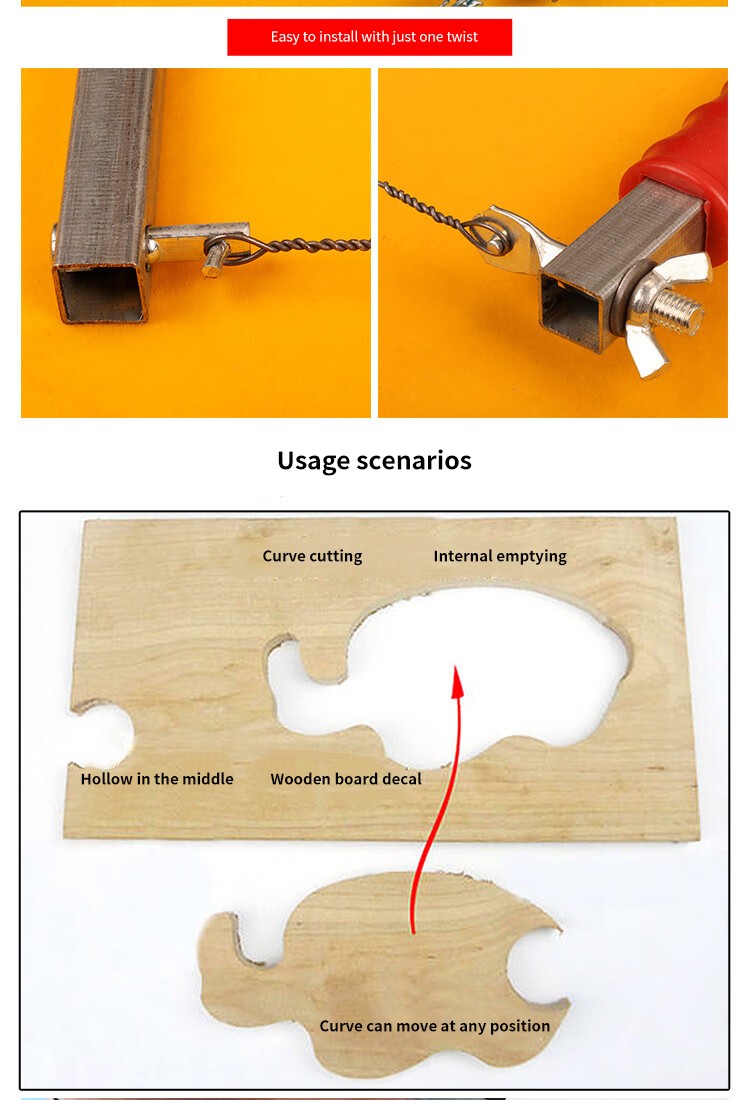 Easy to install with just one twist

Usage scenarios

Curve cutting

Internal emptying

Hollow in the middle

Wooden board decal

Curve can move at any position