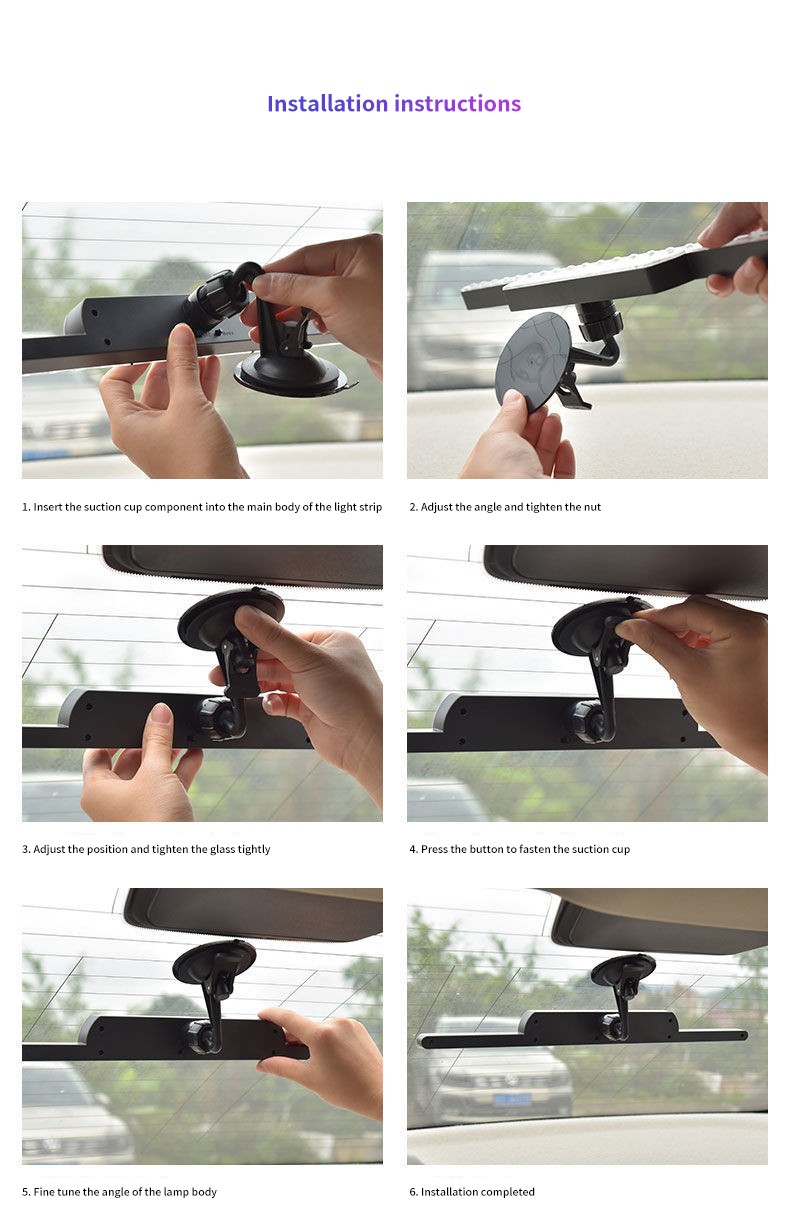 Installation instructions

1. Insert the suction cup component into the main body of the light strip

2. Adjust the angle and tighten the nut

3. Adjust the position and tighten the glass tightly

4. Press the button to fasten the suction cup

5. Fine tune the angle of the lamp body

6. Installation completed