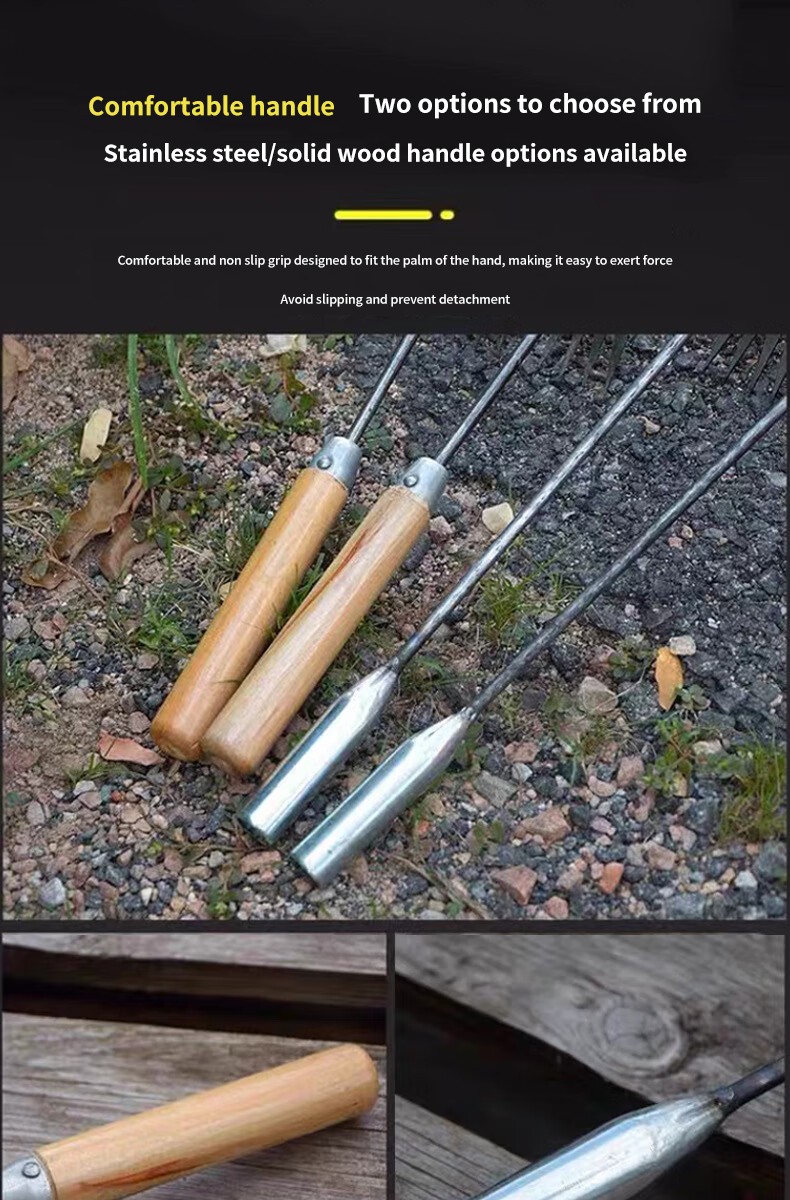 Comfortable handle Two options to choose from

Stainless steel/solid wood handle options available

Comfortable and non slip grip designed to fit the palm of the hand, making it easy to exert force

Avoid slipping and prevent detachment