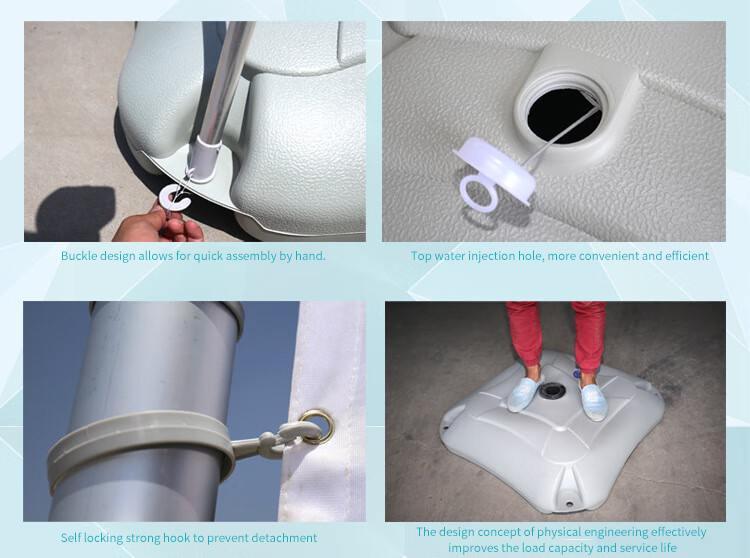 Buckle design allows for quick assembly by hand.

Top water injection hole, more convenient and efficient

Self locking strong hook to prevent detachment

The design concept of physical engineering effectively improves the load capacity and service life