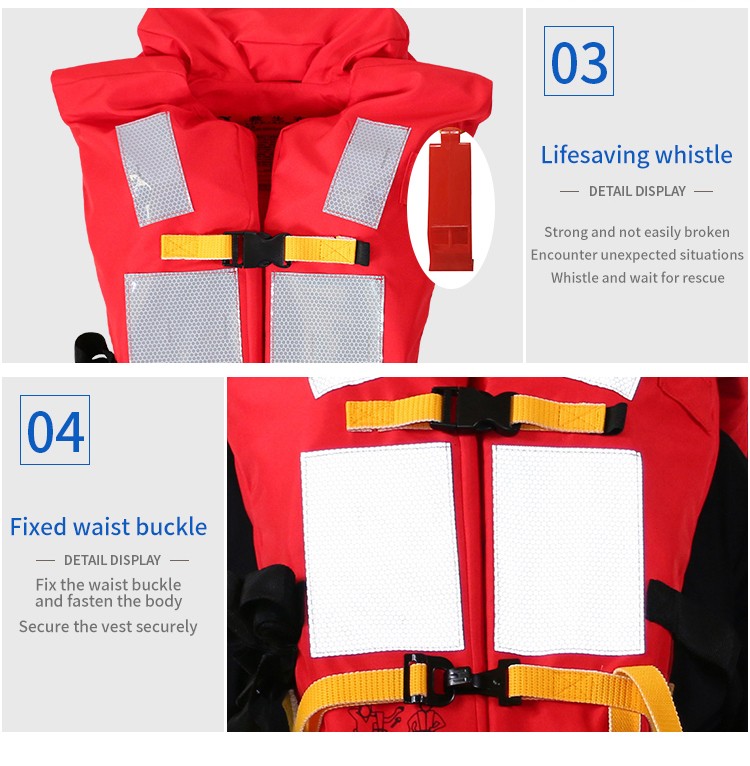 03

Lifesaving whistle

— DETAIL DISPLAY —

Strong and not easily broken
Encounter unexpected situations
Whistle and wait for rescue

04

Fixed waist buckle

— DETAIL DISPLAY —

Fix the waist buckle and fasten the body

Secure the vest securely